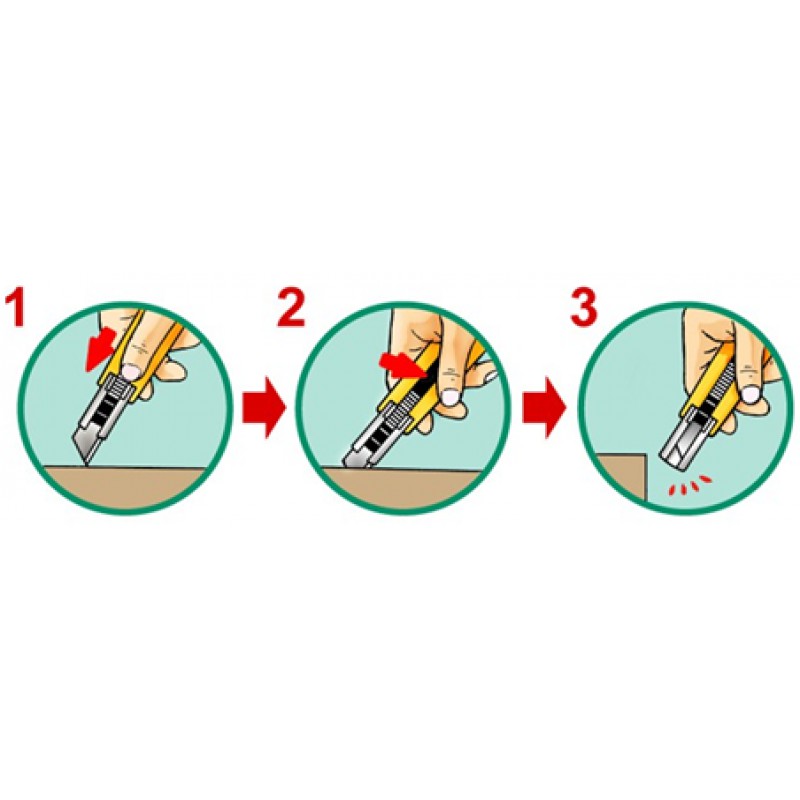 1

2

3